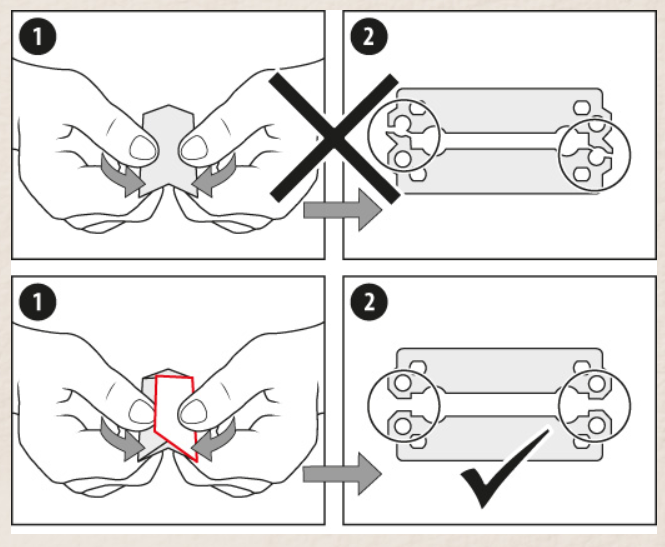 1

2

1

2