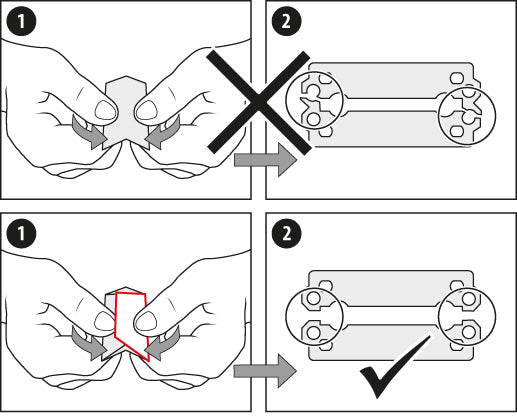 1
2
1
2